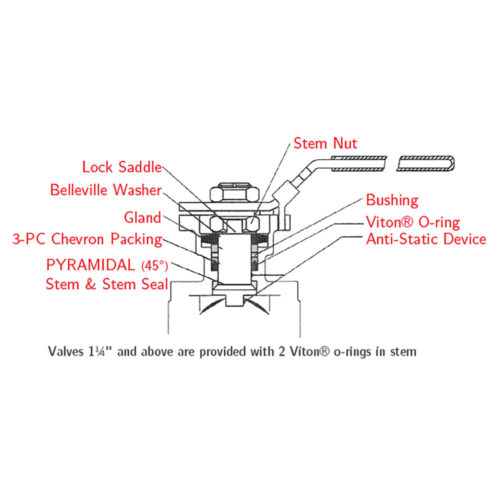 Stem Nut

Lock Saddle

Belleville Washer

Gland

3-PC Chevron Packing

PYRAMIDAL (45°) Stem & Stem Seal

Bushing

Viton® O-ring

Anti-Static Device

Valves 1¼" and above are provided with 2 Viton® o-rings in stem